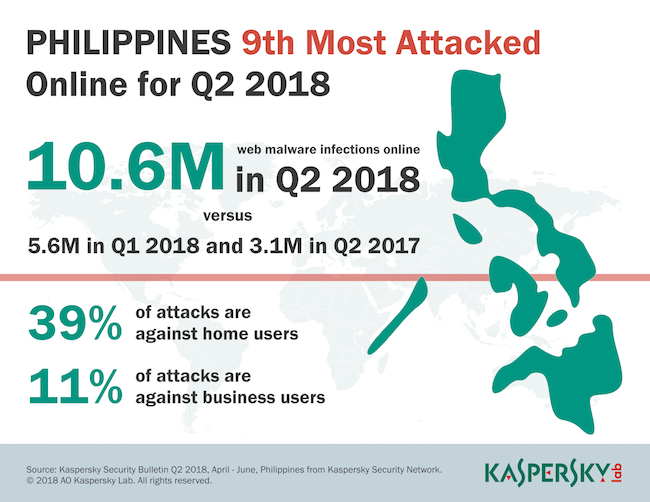 PHILIPPINES 9th Most Attacked Online for Q2 2018

10.6M web malware infections online in Q2 2018

versus

5.6M in Q1 2018 and 3.1M in Q2 2017

39% of attacks are against home users

11% of attacks are against business users

Source: Kaspersky Security Bulletin Q2 2018, April - June, Philippines from Kaspersky Security Network.
© 2018 AO Kaspersky Lab. All rights reserved.

KASPERSKY lab